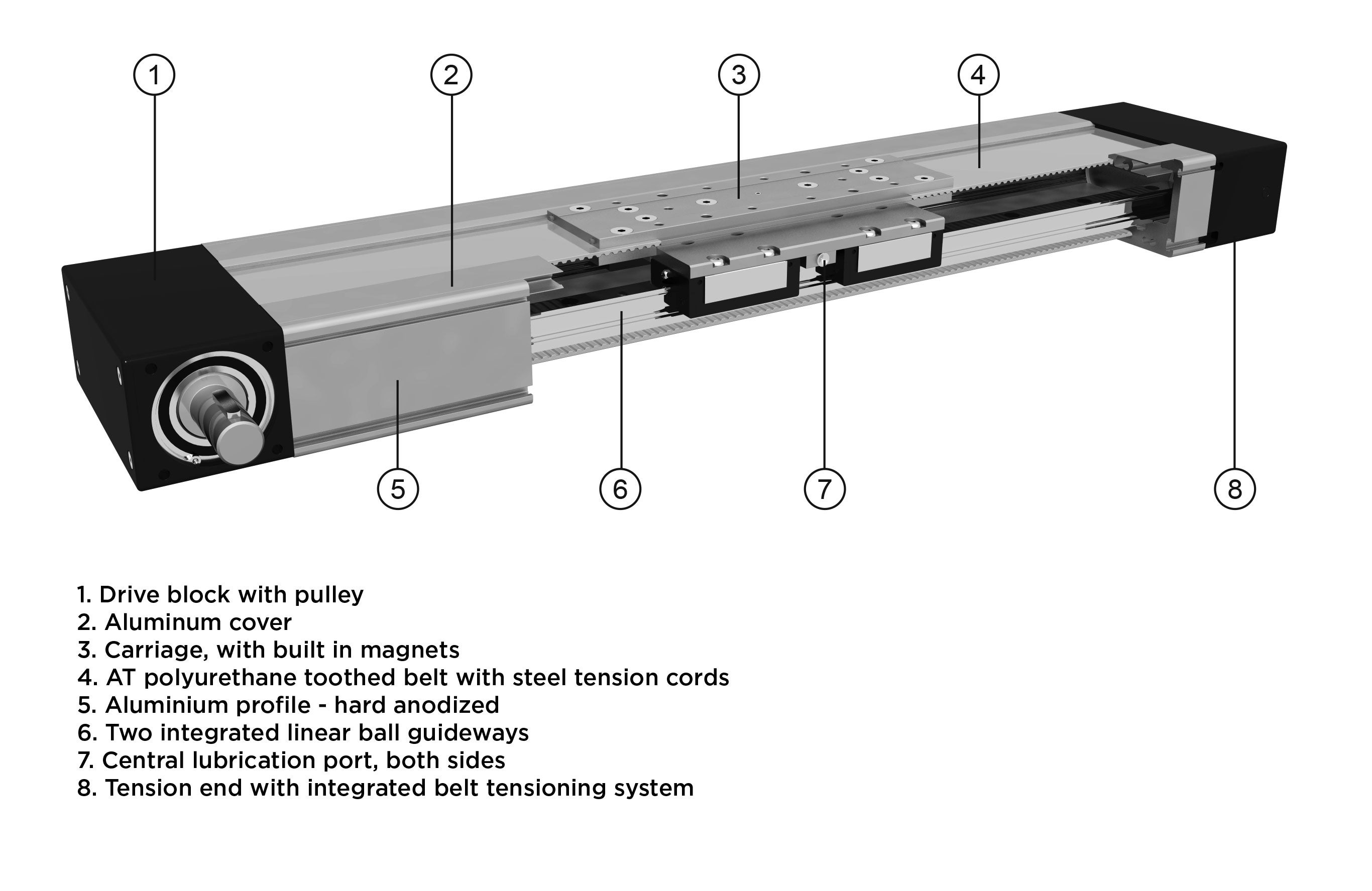 1
2
3
4
5
6
7
8

1. Drive block with pulley
2. Aluminum cover
3. Carriage, with built in magnets
4. AT polyurethane toothed belt with steel tension cords
5. Aluminium profile - hard anodized
6. Two integrated linear ball guideways
7. Central lubrication port, both sides
8. Tension end with integrated belt tensioning system