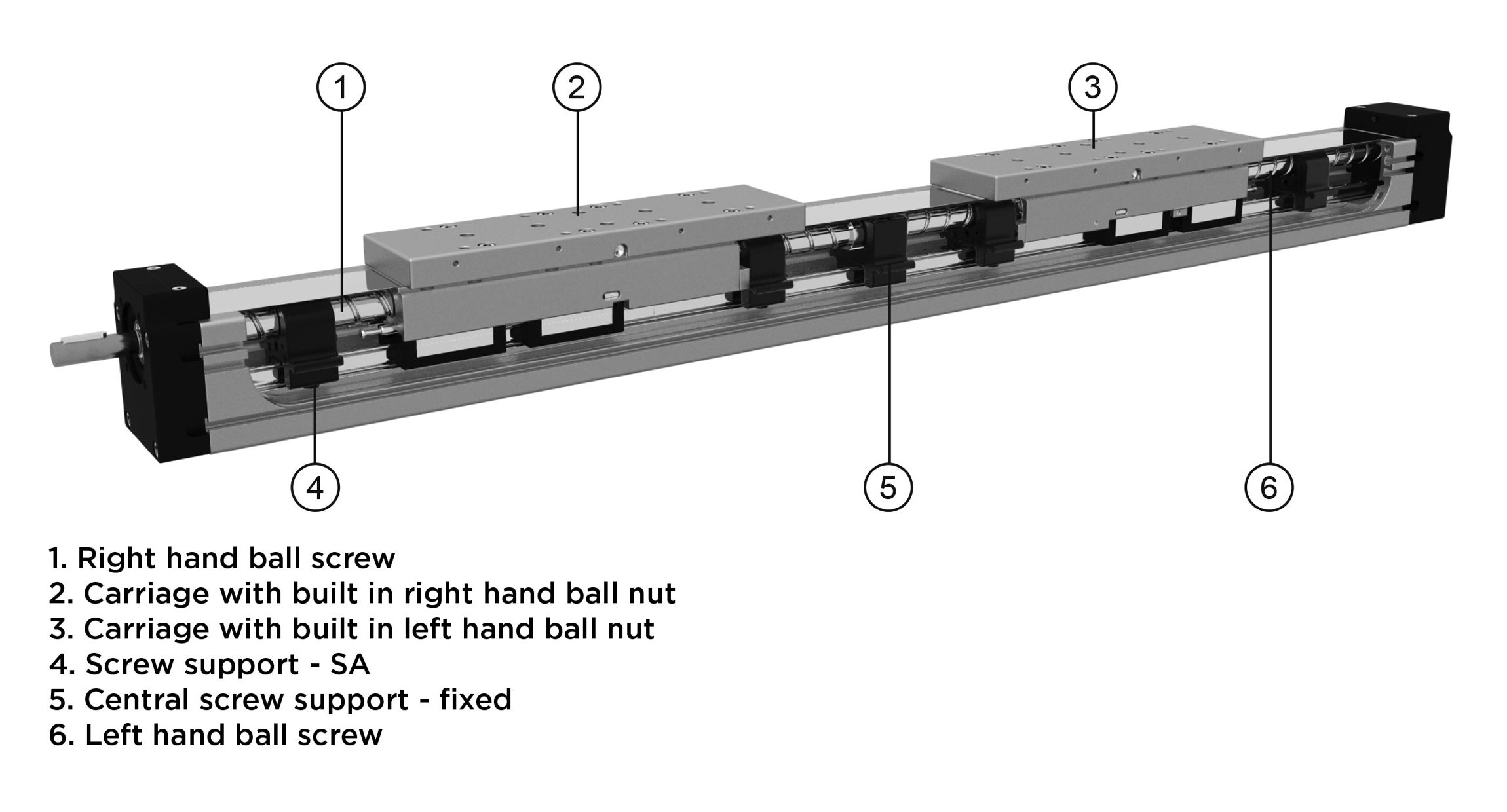 1
2
3
4
5
6

1. Right hand ball screw
2. Carriage with built in right hand ball nut
3. Carriage with built in left hand ball nut
4. Screw support - SA
5. Central screw support - fixed
6. Left hand ball screw