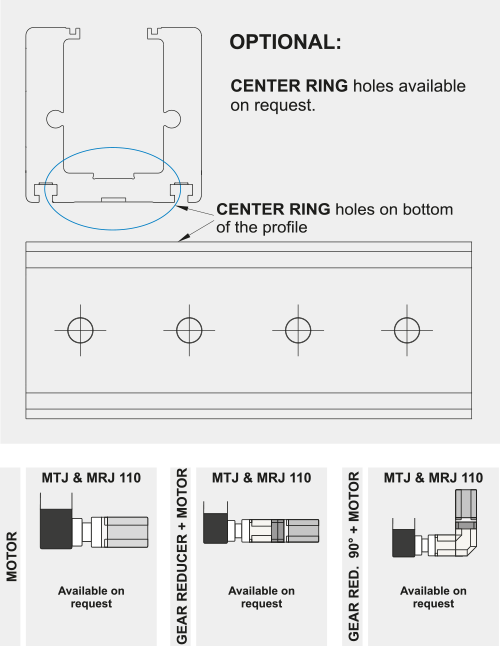 OPTIONAL:

CENTER RING holes available on request.

CENTER RING holes on bottom of the profile

MOTOR

MTJ & MRJ 110

Available on request

GEAR REDUCER + MOTOR

MTJ & MRJ 110

Available on request

GEAR RED. 90° + MOTOR

MTJ & MRJ 110

Available on request