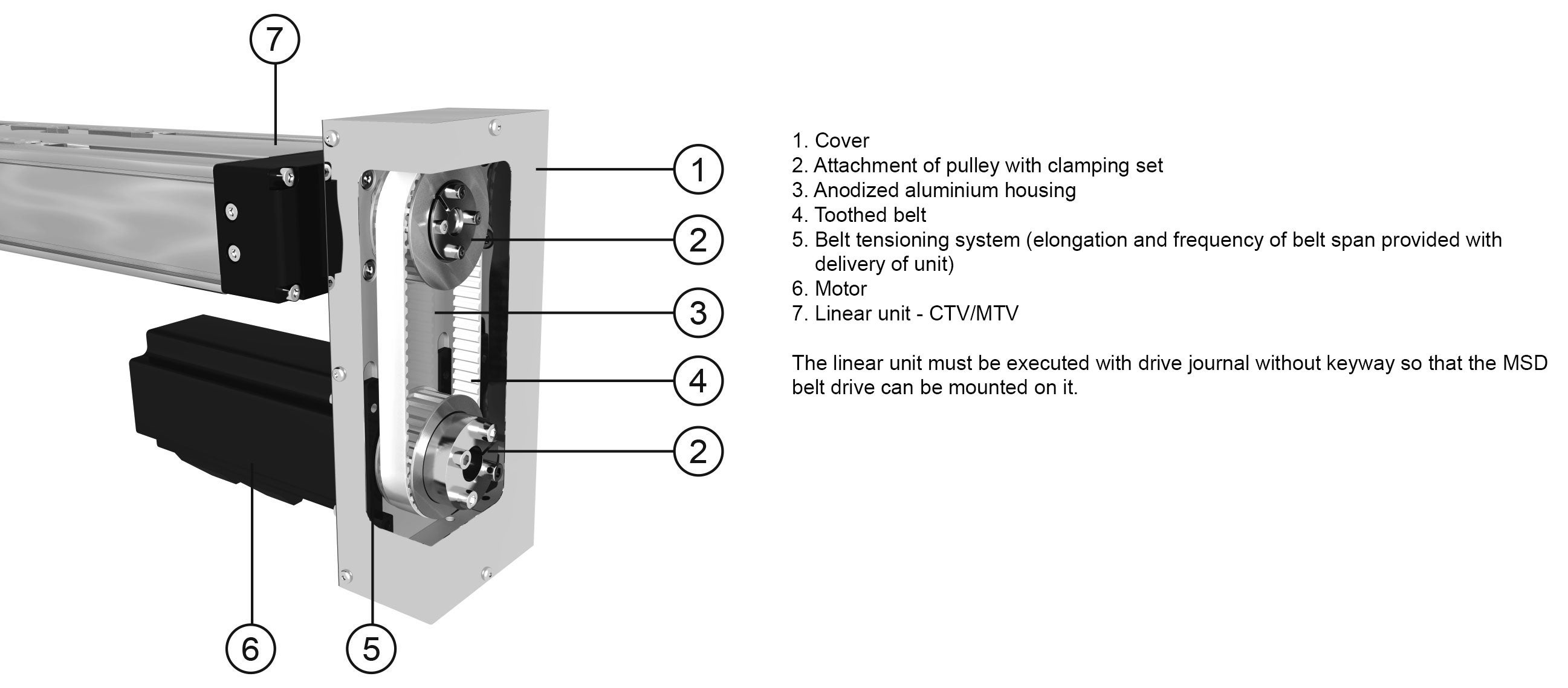 7

1

2

3

4

2

6

5

1. Cover
2. Attachment of pulley with clamping set
3. Anodized aluminium housing
4. Toothed belt
5. Belt tensioning system (elongation and frequency of belt span provided with delivery of unit)
6. Motor
7. Linear unit - CTV/MTV

The linear unit must be executed with drive journal without keyway so that the MSD belt drive can be mounted on it.